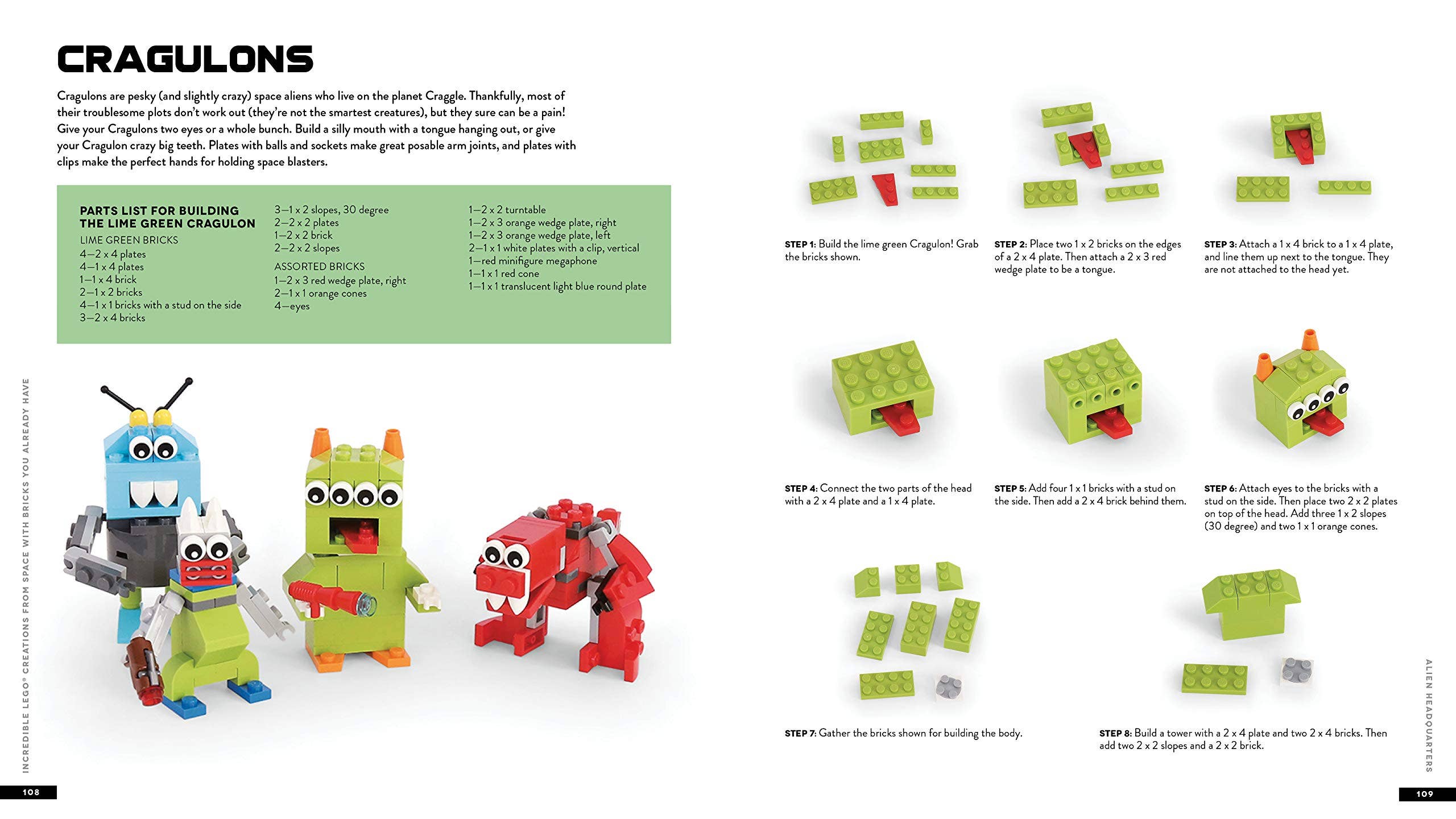 CRAGULONS

Cragulons are pesky (and slightly crazy) space aliens who live on the planet Craggle. Thankfully, most of their troublesome plots don't work out (they're not the smartest creatures), but they sure can be a pain! Give your Cragulons two eyes or a whole bunch. Build a silly mouth with a tongue hanging out, or give your Cragulon crazy big teeth. Plates with balls and sockets make great posable arm joints, and plates with clips make the perfect hands for holding space blasters.

PARTS LIST FOR BUILDING THE LIME GREEN CRAGULON
LIME GREEN BRICKS
4—2 x 4 plates
4—1 x 4 plates
1—1 x 4 brick
2—1 x 2 bricks
4—1 x 1 bricks with a stud on the side
3—2 x 4 bricks
3—1 x 2 slopes, 30 degree
2—2 x 2 plates
1—2 x 2 brick
2—2 x 2 slopes
ASSORTED BRICKS
1—2 x 3 red wedge plate, right
2—1 x 1 orange cones
4—eyes
1—2 x 2 turntable
1—2 x 3 orange wedge plate, right
1—2 x 3 orange wedge plate, left
2—1 x 1 white plates with a clip, vertical
1—red minifigure megaphone
1—1 x 1 red cone
1—1 x 1 translucent light blue round plate

INCREDIBLE LEGO® CREATIONS FROM SPACE WITH BRICKS YOU ALREADY HAVE

108

STEP 1: Build the lime green Cragulon! Grab the bricks shown.

STEP 2: Place two 1 x 2 bricks on the edges of a 2 x 4 plate. Then attach a 2 x 3 red wedge plate to be a tongue.

STEP 3: Attach a 1 x 4 brick to a 1 x 4 plate, and line them up next to the tongue. They are not attached to the head yet.

STEP 4: Connect the two parts of the head with a 2 x 4 plate and a 1 x 4 plate.

STEP 5: Add four 1 x 1 bricks with a stud on the side. Then add a 2 x 4 brick behind them.

STEP 6: Attach eyes to the bricks with a stud on the side. Then place two 2 x 2 plates on top of the head. Add three 1 x 2 slopes (30 degree) and two 1 x 1 orange cones.

STEP 7: Gather the bricks shown for building the body.

STEP 8: Build a tower with a 2 x 4 plate and two 2 x 4 bricks. Then add two 2 x 2 slopes and a 2 x 2 brick.

ALIEN HEADQUARTERS

109